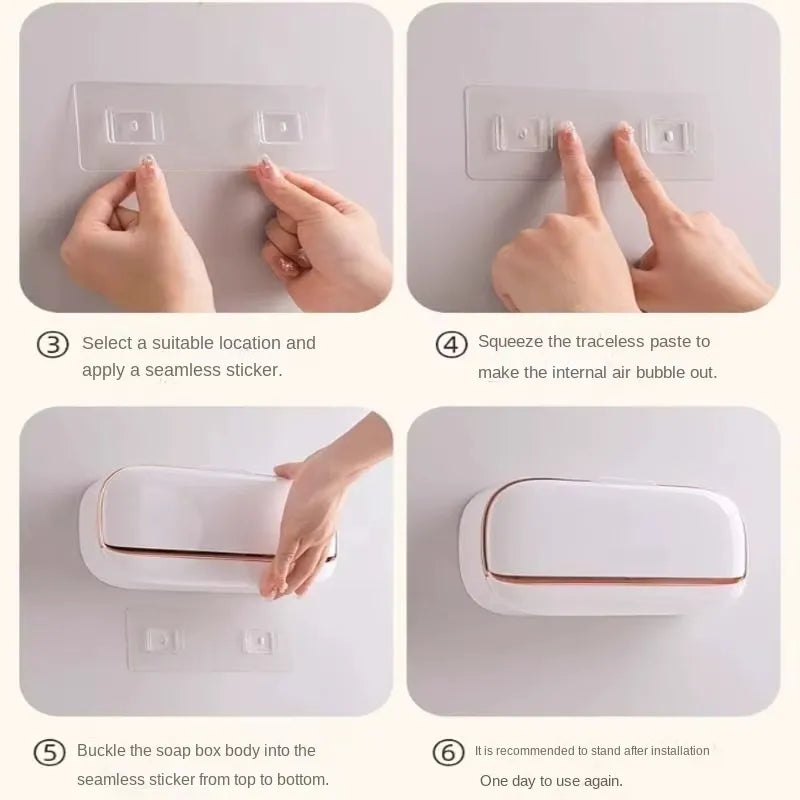 ③ Select a suitable location and apply a seamless sticker.

④ Squeeze the traceless paste to make the internal air bubble out.

⑤ Buckle the soap box body into the seamless sticker from top to bottom.

⑥ It is recommended to stand after installation One day to use again.